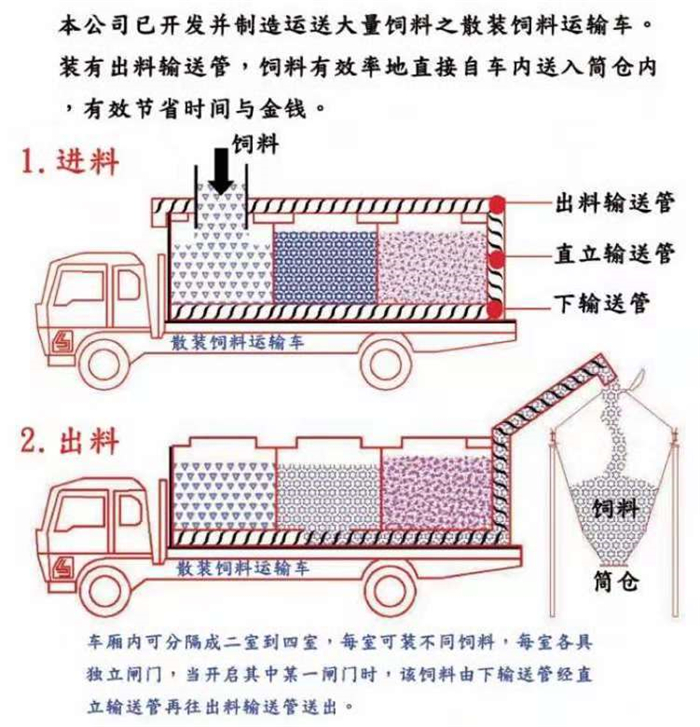 本公司已开发并制造运送大量饲料之散装饲料运输车。装有出料输送管，饲料有效率地直接自车内送入筒仓内，有效节省时间与金钱。

1. 进料

饲料

出料输送管

直立输送管

下输送管

散装饲料运输车

2. 出料

饲料

筒仓

散装饲料运输车

车厢内可分隔成二室到四室，每室可装不同饲料，每室各具独立闸门，当开启其中某一闸门时，该饲料由下输送管经直立输送管再往出料输送管送出。